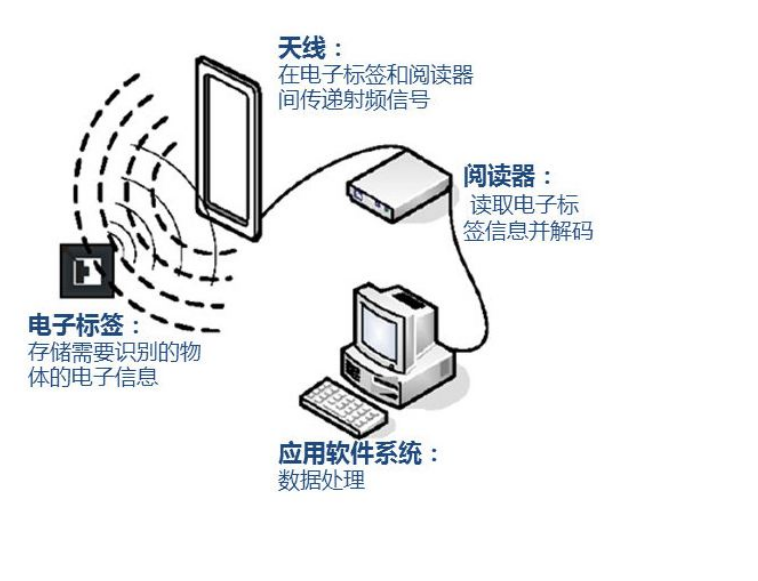 天线：
在电子标签和阅读器间传递射频信号

阅读器：
读取电子标签信息并解码

电子标签：
存储需要识别的物体的电子信息

应用软件系统：
数据处理